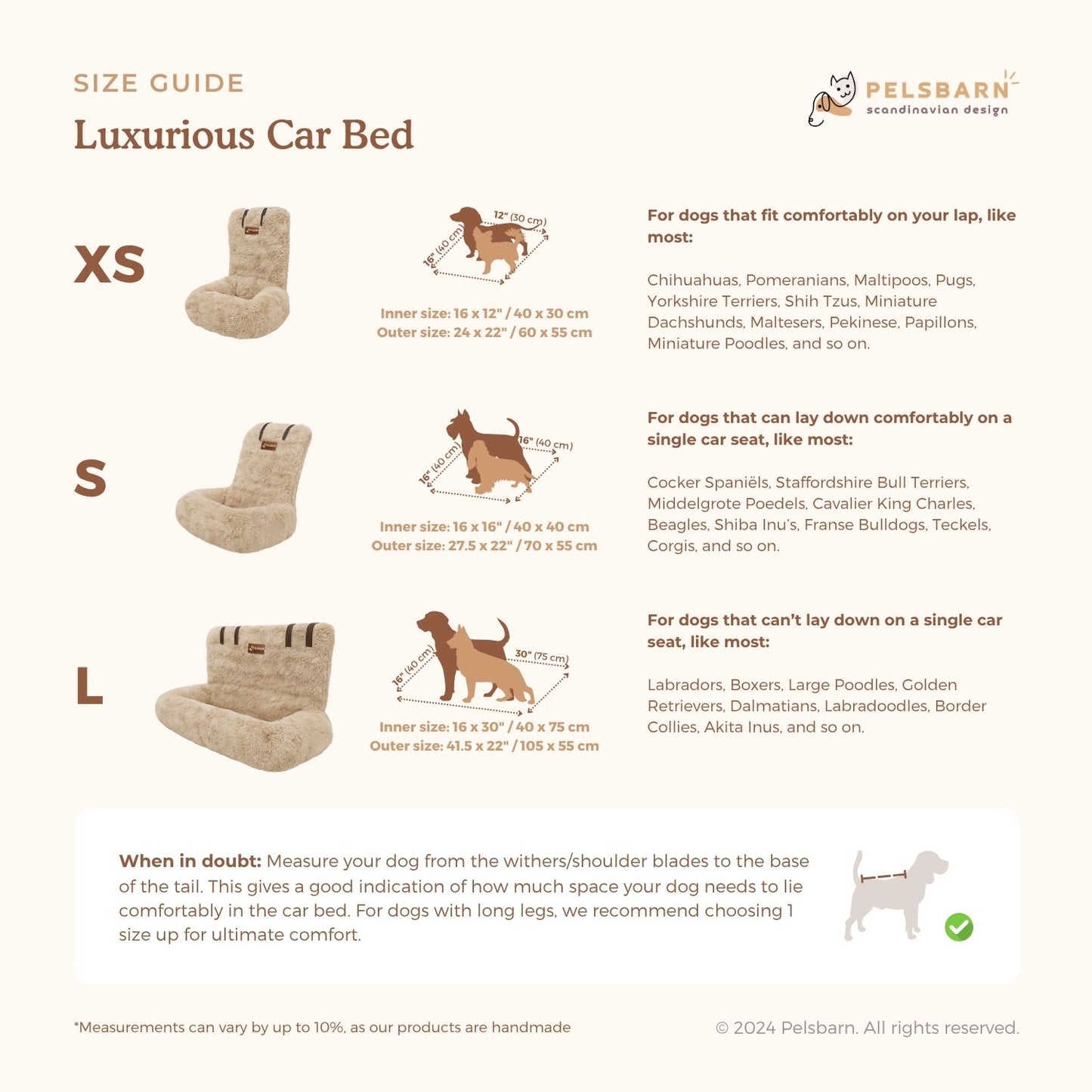 SIZE GUIDE

Luxurious Car Bed

PELSBARN
scandinavian design

XS

12" (30 cm)
16" (40 cm)

Inner size: 16 x 12" / 40 x 30 cm
Outer size: 24 x 22" / 60 x 55 cm

For dogs that fit comfortably on your lap, like most:

Chihuahuas, Pomeranians, Maltipoos, Pugs, Yorkshire Terriers, Shih Tzus, Miniature Dachshunds, Maltesers, Pekinese, Papillons, Miniature Poodles, and so on.

S

16" (40 cm)
16" (40 cm)

Inner size: 16 x 16" / 40 x 40 cm
Outer size: 27.5 x 22" / 70 x 55 cm

For dogs that can lay down comfortably on a single car seat, like most:

Cocker Spaniëls, Staffordshire Bull Terriers, Middelgrote Poedels, Cavalier King Charles, Beagles, Shiba Inu's, Franse Bulldogs, Teckels, Corgis, and so on.

L

30" (75 cm)
16" (40 cm)

Inner size: 16 x 30" / 40 x 75 cm
Outer size: 41.5 x 22" / 105 x 55 cm

For dogs that can't lay down on a single car seat, like most:

Labradors, Boxers, Large Poodles, Golden Retrievers, Dalmatians, Labradoodles, Border Collies, Akita Inus, and so on.

When in doubt: Measure your dog from the withers/shoulder blades to the base of the tail. This gives a good indication of how much space your dog needs to lie comfortably in the car bed. For dogs with long legs, we recommend choosing 1 size up for ultimate comfort.

*Measurements can vary by up to 10%, as our products are handmade

© 2024 Pelsbarn. All rights reserved.