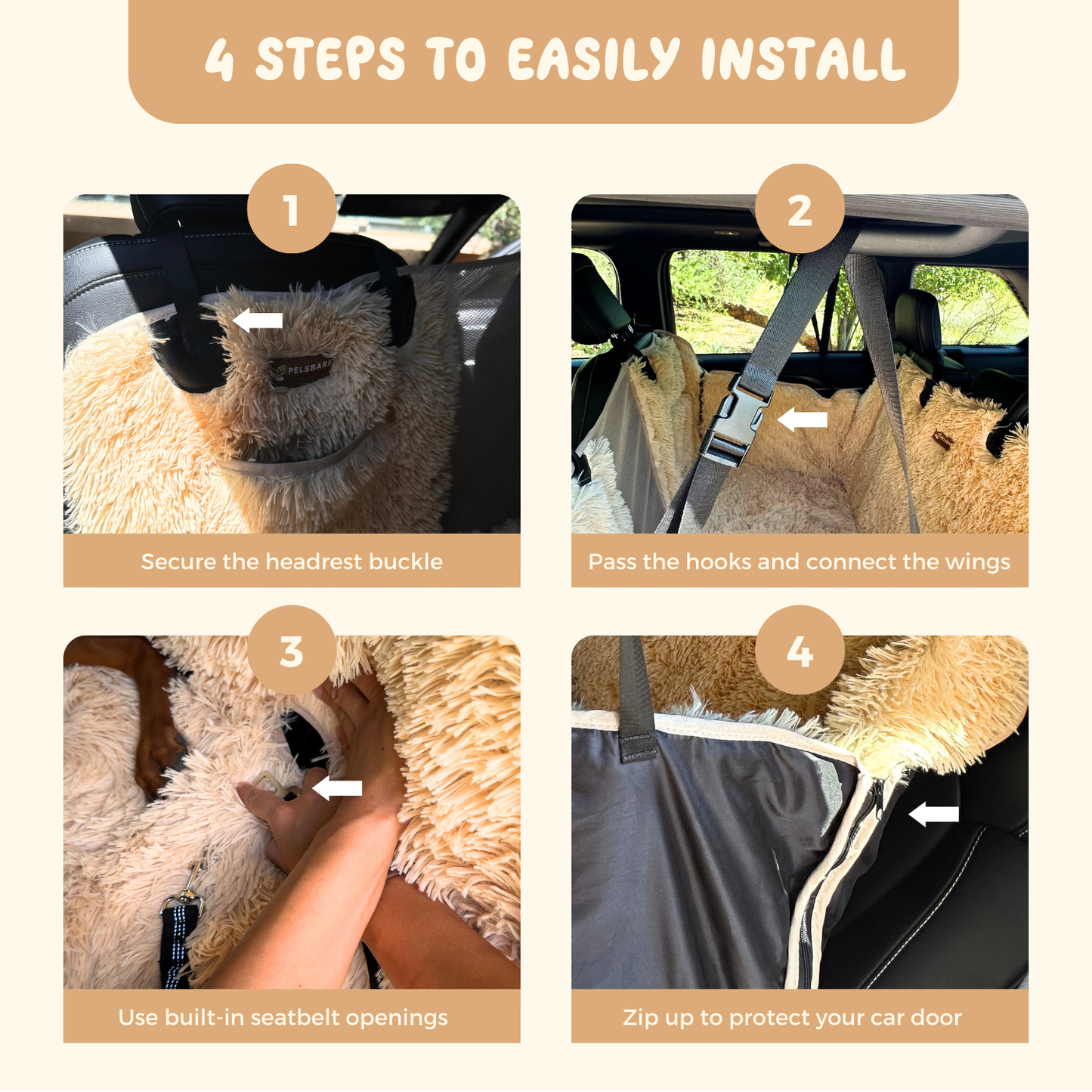 4 STEPS TO EASILY INSTALL

1

PELSBARK

Secure the headrest buckle

2

Pass the hooks and connect the wings

3

Use built-in seatbelt openings

4

Zip up to protect your car door