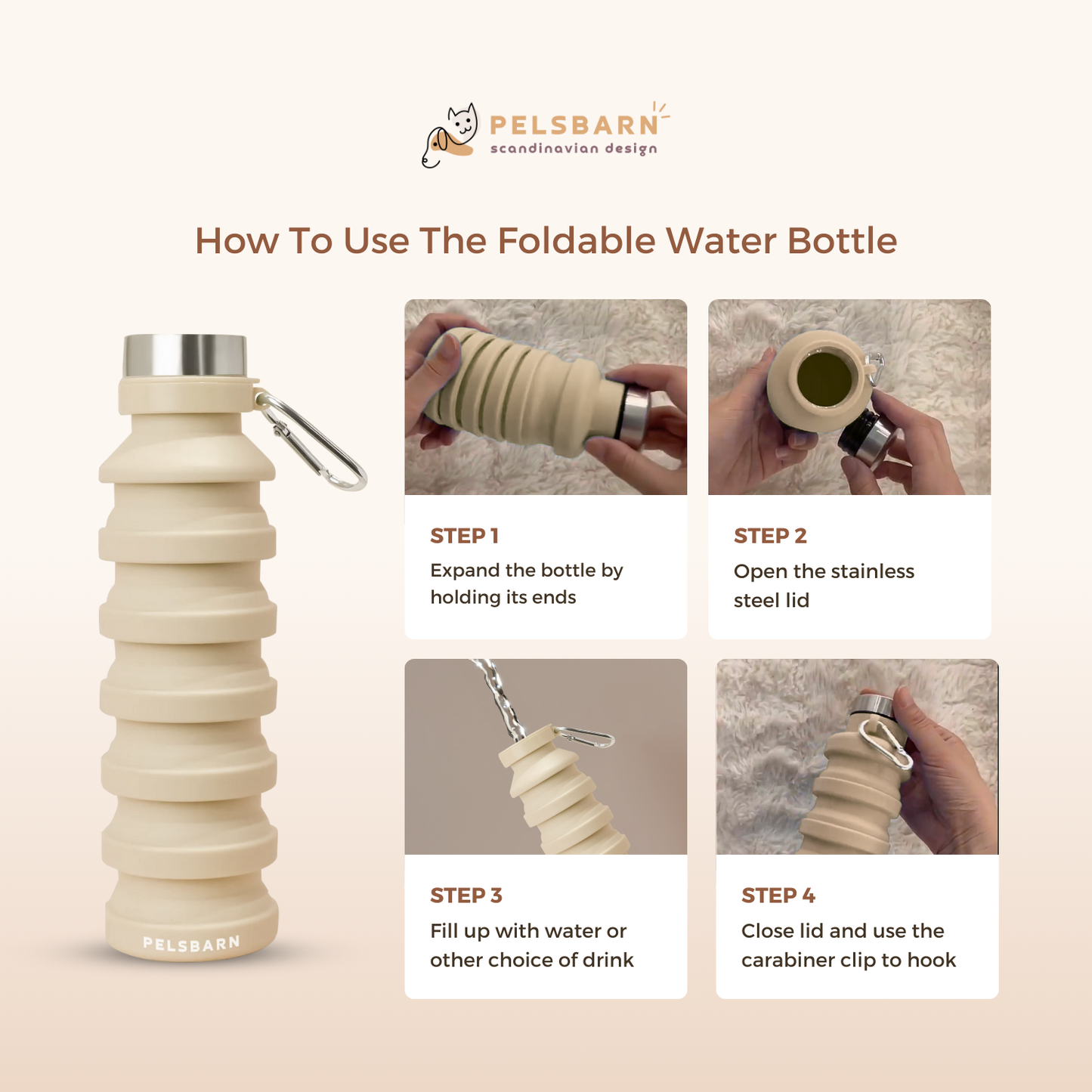 PELSBARN
scandinavian design

How To Use The Foldable Water Bottle

PELSBARN

STEP 1
Expand the bottle by holding its ends

STEP 2
Open the stainless steel lid

STEP 3
Fill up with water or other choice of drink

STEP 4
Close lid and use the carabiner clip to hook