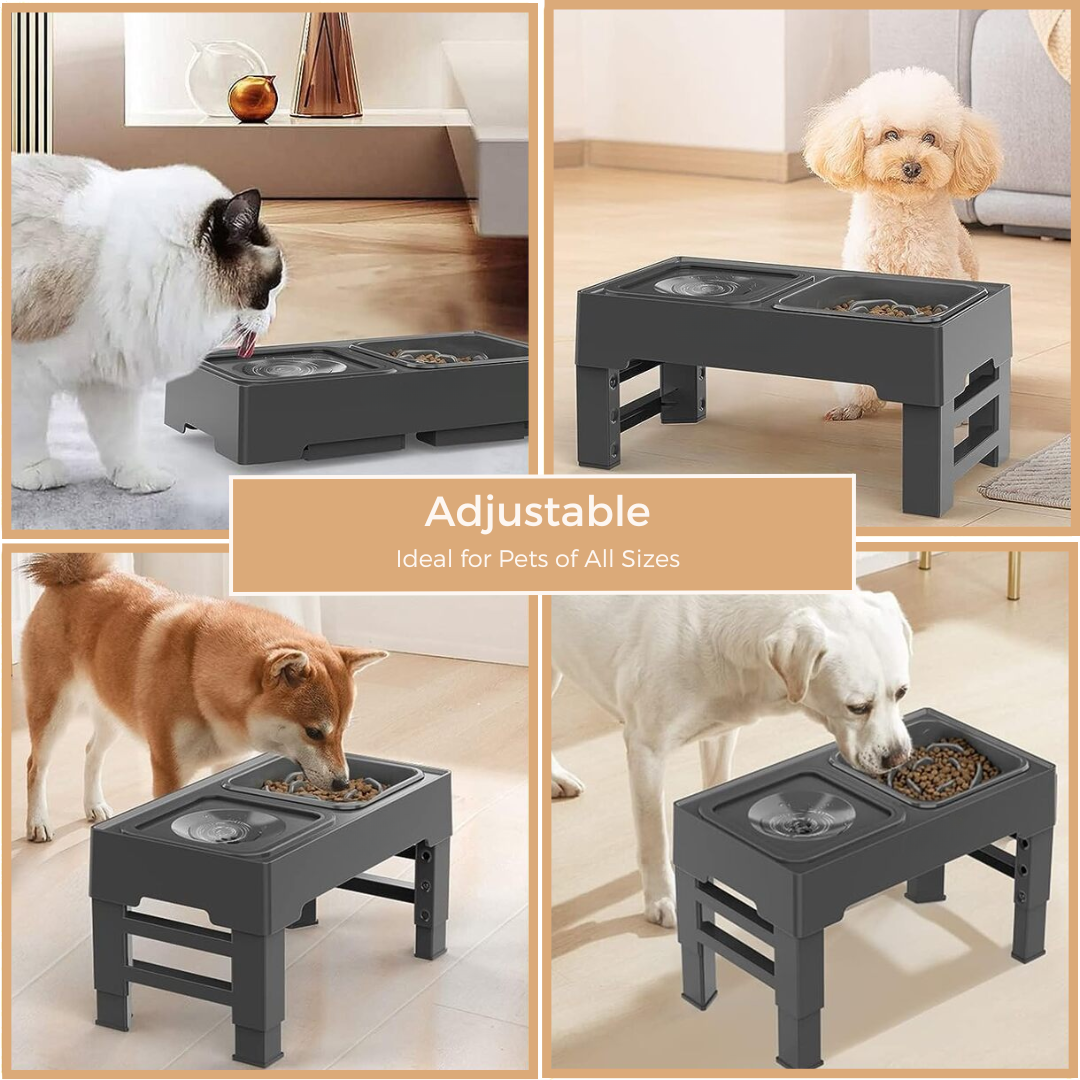 Adjustable

Ideal for Pets of All Sizes