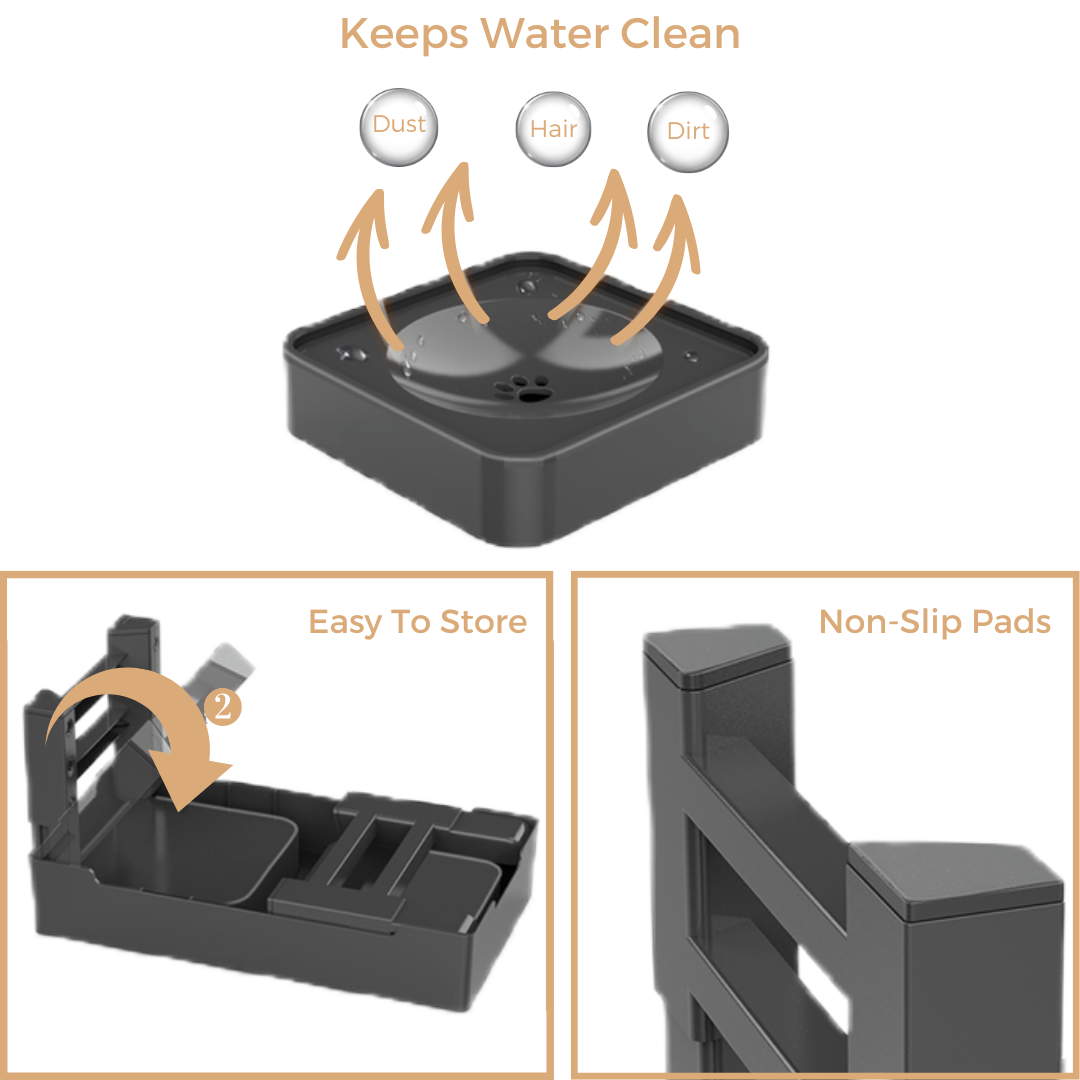 Keeps Water Clean

Dust

Hair

Dirt

Easy To Store

2

Non-Slip Pads