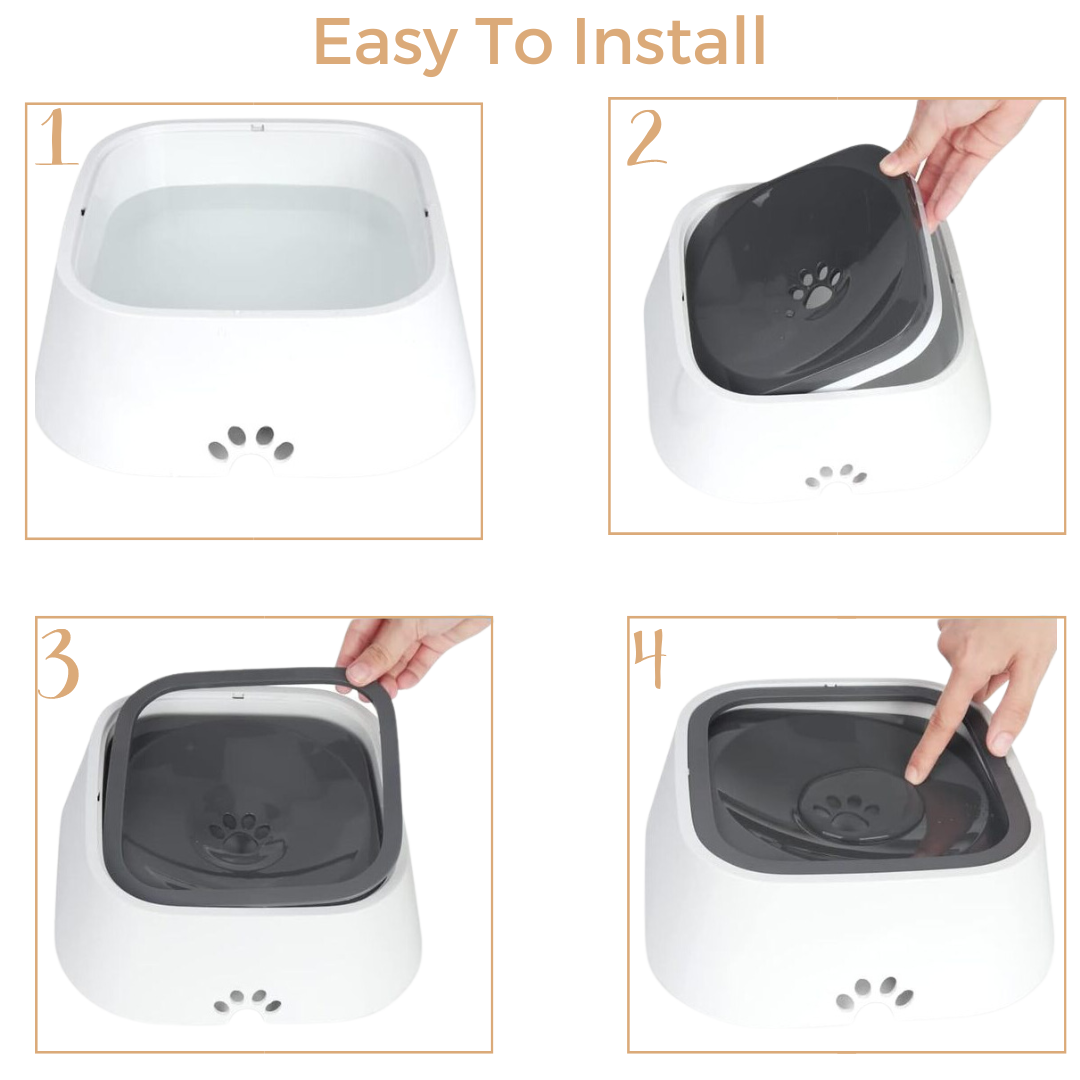 Easy To Install

1

2

3

4