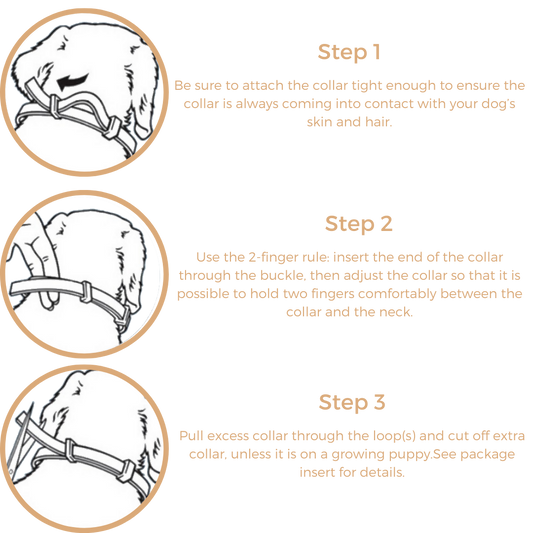 Step 1

Be sure to attach the collar tight enough to ensure the collar is always coming into contact with your dog's skin and hair.

Step 2

Use the 2-finger rule: insert the end of the collar through the buckle, then adjust the collar so that it is possible to hold two fingers comfortably between the collar and the neck.

Step 3

Pull excess collar through the loop(s) and cut off extra collar, unless it is on a growing puppy.See package insert for details.