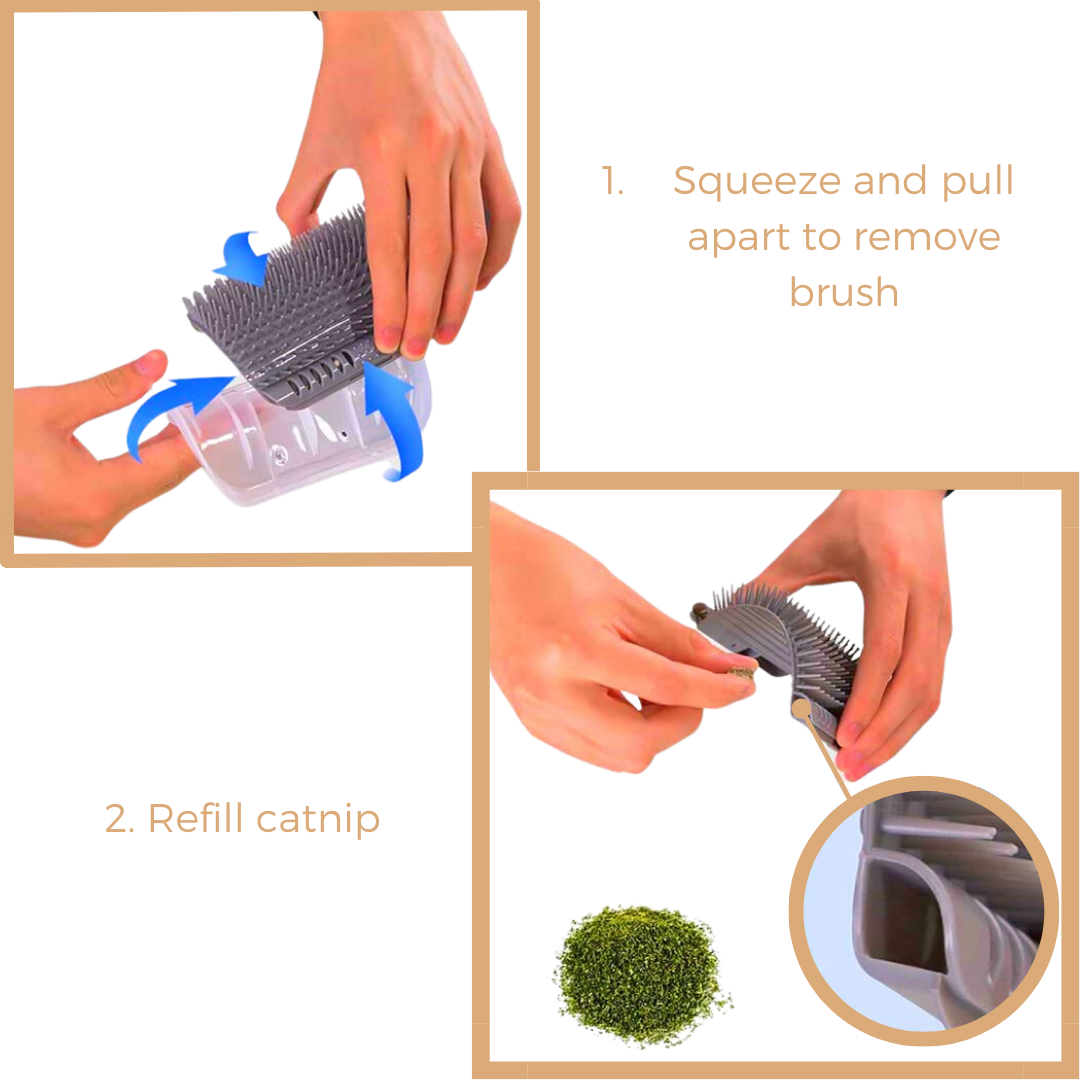 1. Squeeze and pull apart to remove brush

2. Refill catnip