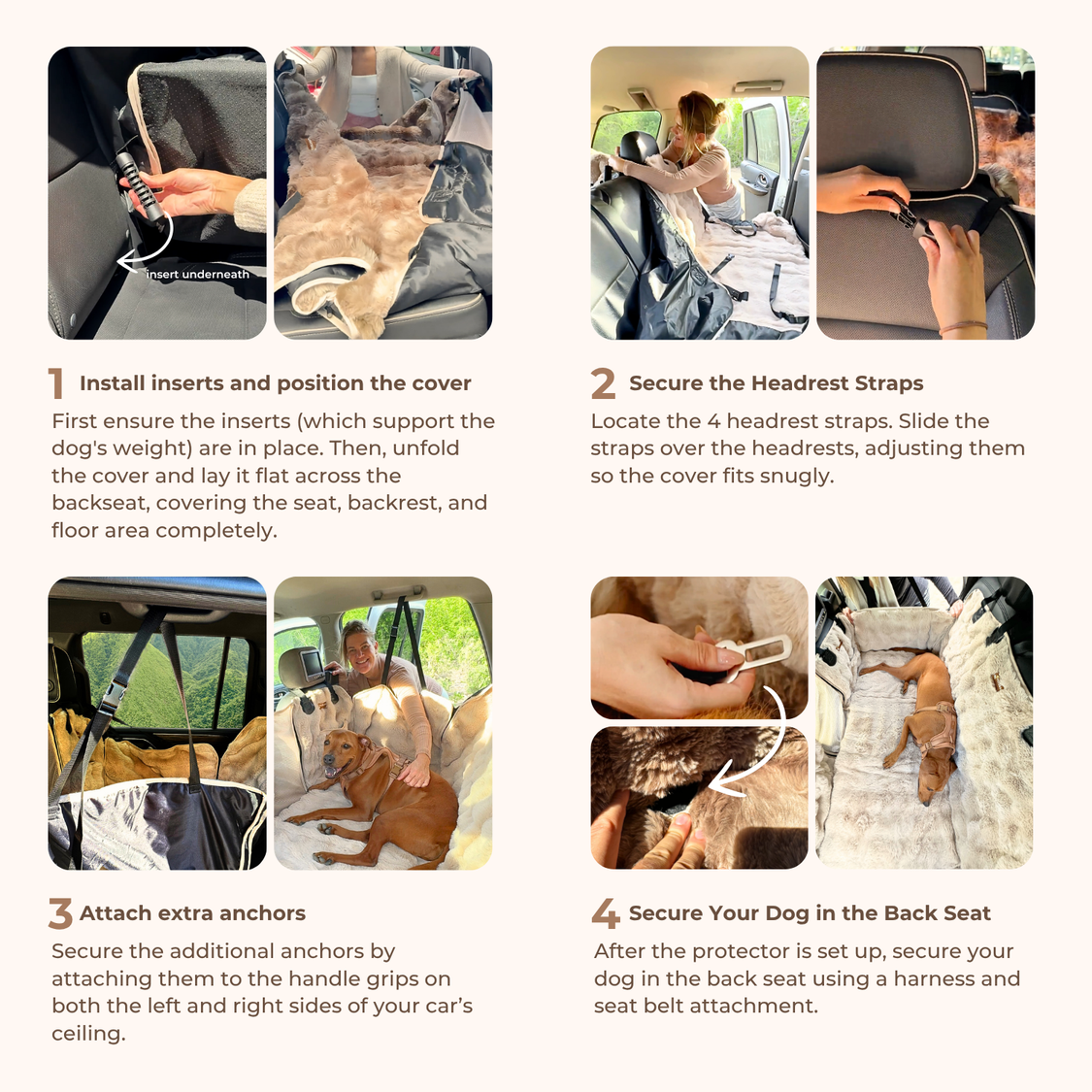 insert underneath

1 Install inserts and position the cover

First ensure the inserts (which support the dog's weight) are in place. Then, unfold the cover and lay it flat across the backseat, covering the seat, backrest, and floor area completely.

2 Secure the Headrest Straps

Locate the 4 headrest straps. Slide the straps over the headrests, adjusting them so the cover fits snugly.

3 Attach extra anchors

Secure the additional anchors by attaching them to the handle grips on both the left and right sides of your car's ceiling.

4 Secure Your Dog in the Back Seat

After the protector is set up, secure your dog in the back seat using a harness and seat belt attachment.