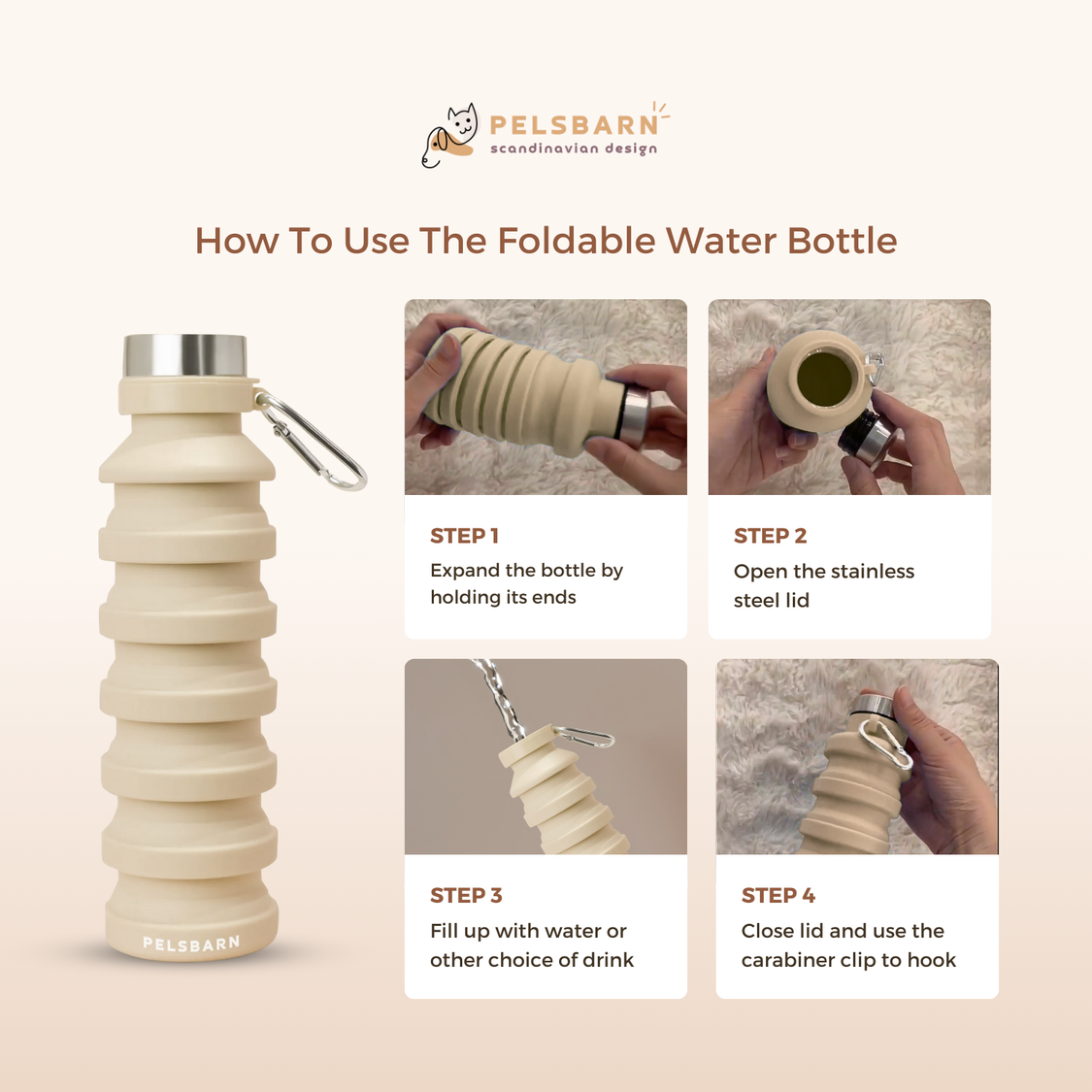 PELSBARN
scandinavian design

How To Use The Foldable Water Bottle

PELSBARN

STEP 1
Expand the bottle by holding its ends

STEP 2
Open the stainless steel lid

STEP 3
Fill up with water or other choice of drink

STEP 4
Close lid and use the carabiner clip to hook