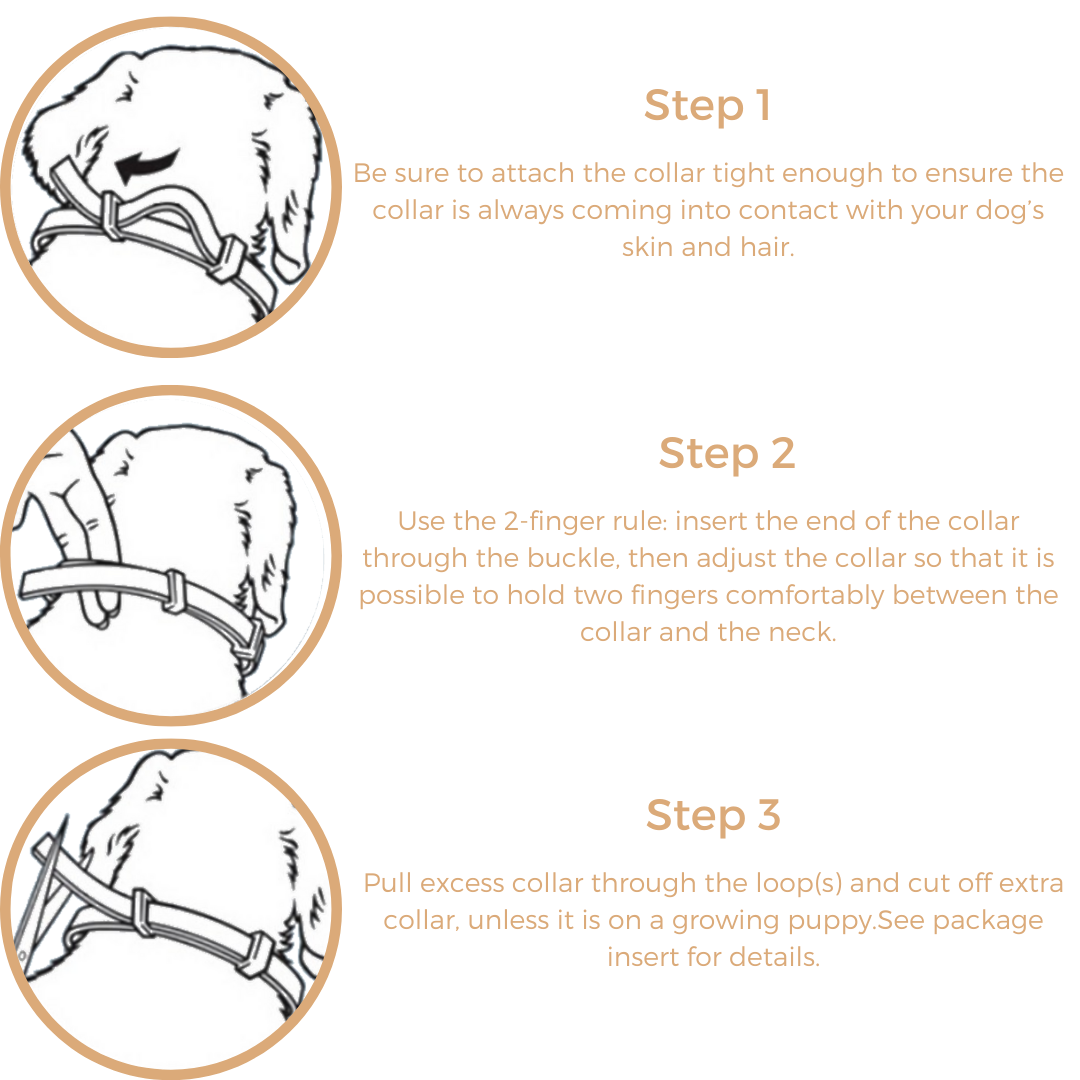 Step 1

Be sure to attach the collar tight enough to ensure the collar is always coming into contact with your dog's skin and hair.

Step 2

Use the 2-finger rule: insert the end of the collar through the buckle, then adjust the collar so that it is possible to hold two fingers comfortably between the collar and the neck.

Step 3

Pull excess collar through the loop(s) and cut off extra collar, unless it is on a growing puppy.See package insert for details.