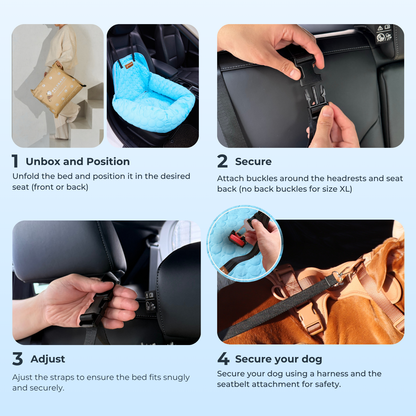 1 Unbox and Position

Unfold the bed and position it in the desired seat (front or back)

2 Secure

Attach buckles around the headrests and seat back (no back buckles for size XL)

3 Adjust

Ajust the straps to ensure the bed fits snugly and securely.

4 Secure your dog

Secure your dog using a harness and the seatbelt attachment for safety.