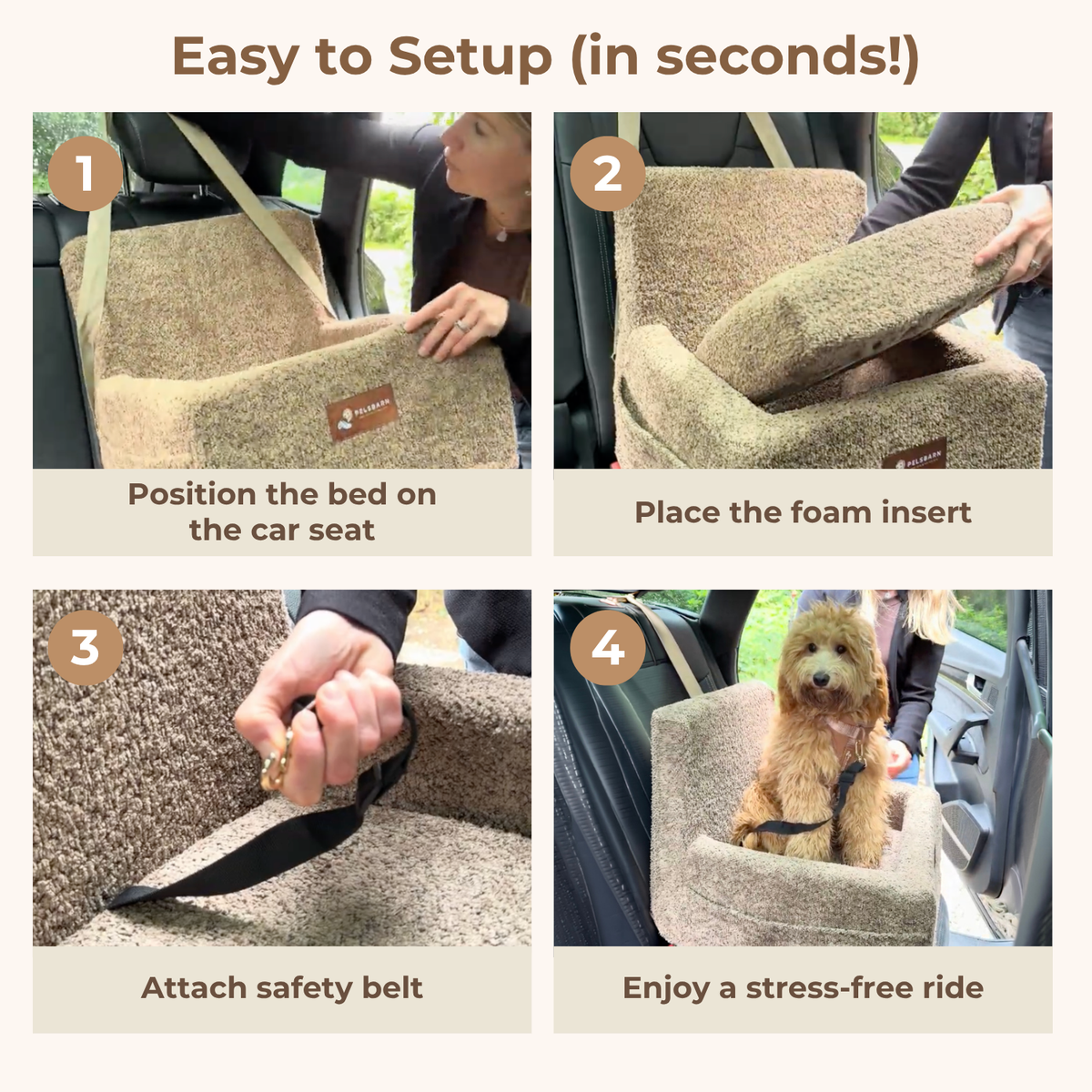 Easy to Setup (in seconds!)

1

PELSBARN

Position the bed on the car seat

2

PELSBARN

Place the foam insert

3

Attach safety belt

4

Enjoy a stress-free ride