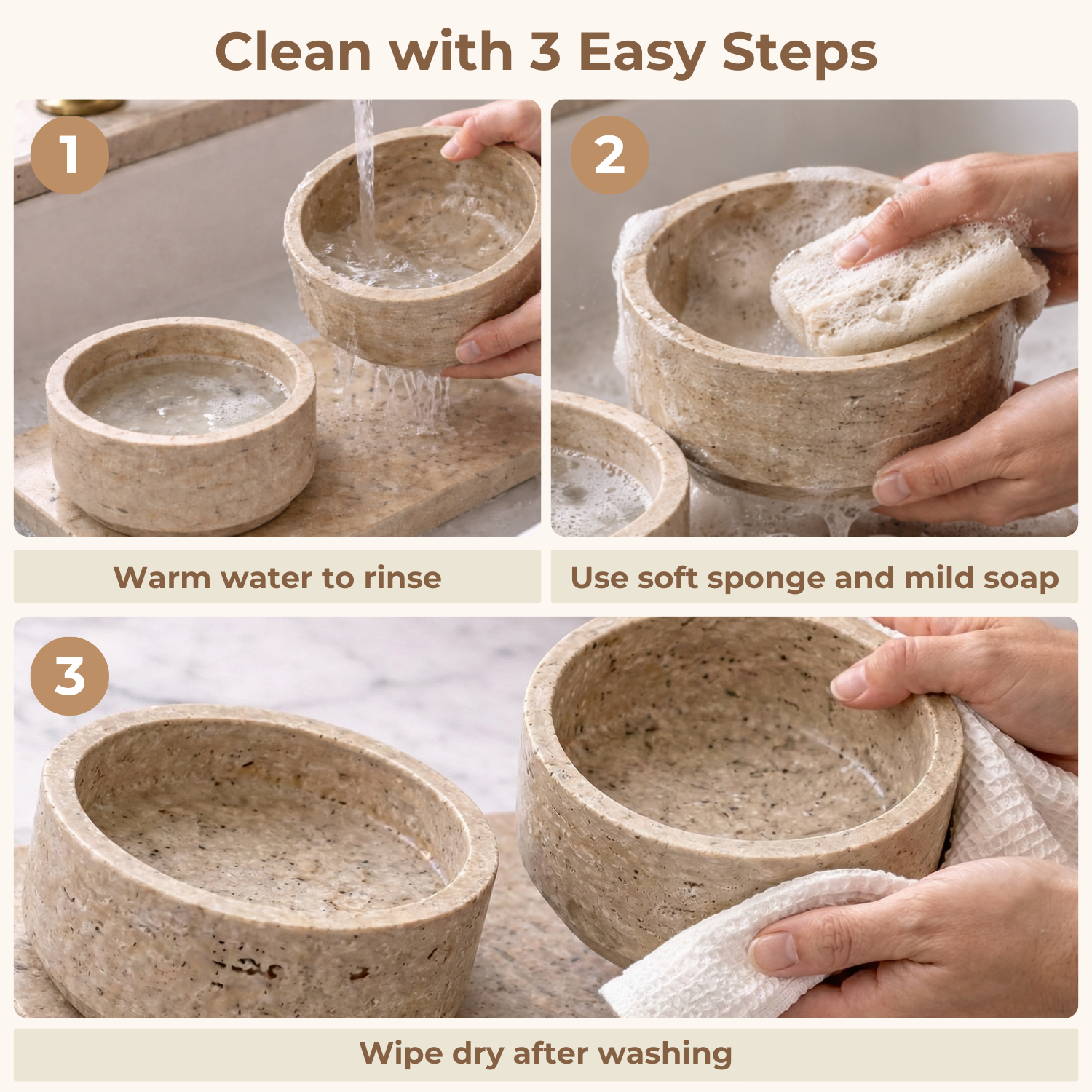 Clean with 3 Easy Steps

1

2

Warm water to rinse

Use soft sponge and mild soap

3

Wipe dry after washing