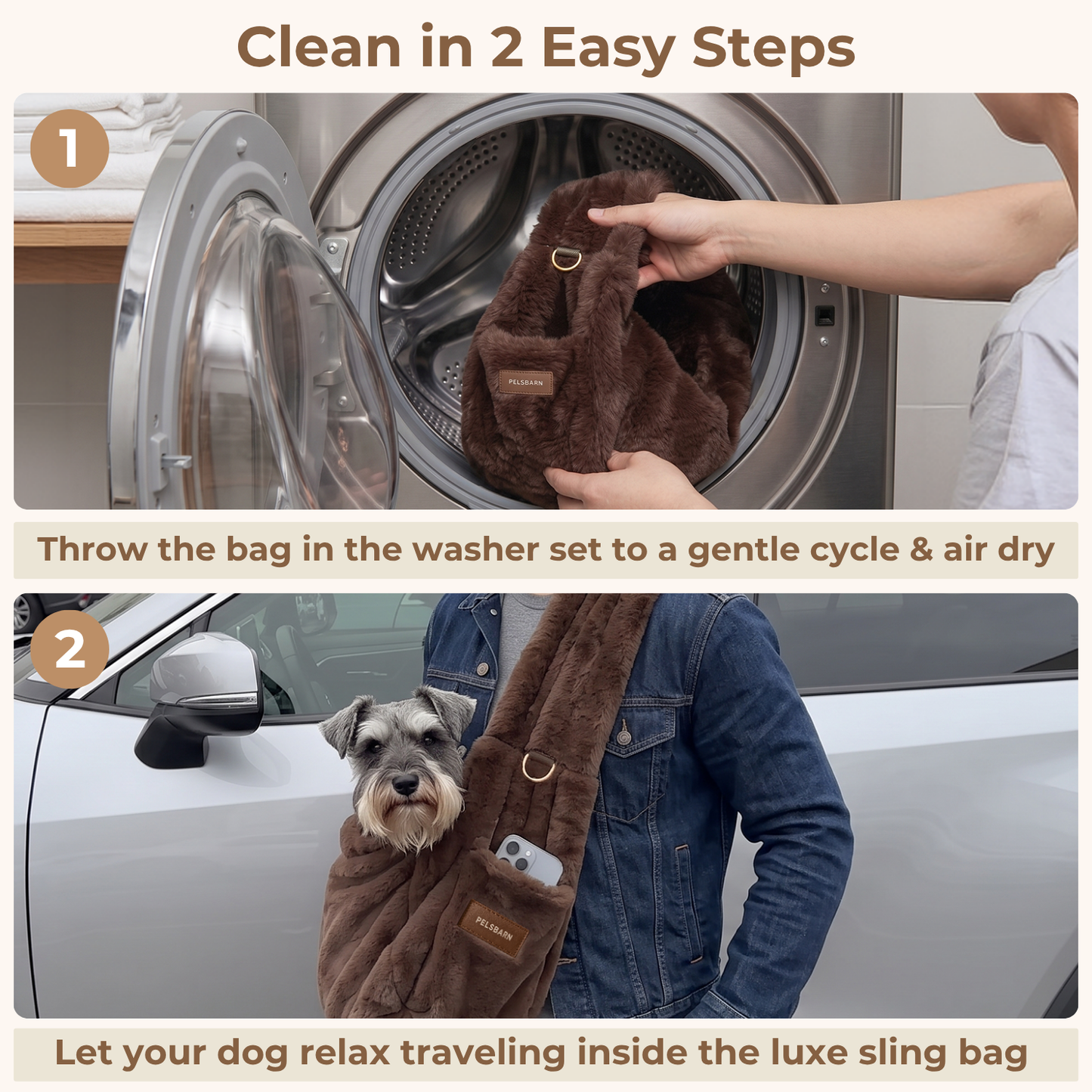 Clean in 2 Easy Steps

1

PELSBARN

Throw the bag in the washer set to a gentle cycle & air dry

2

PELSBARN

Let your dog relax traveling inside the luxe sling bag